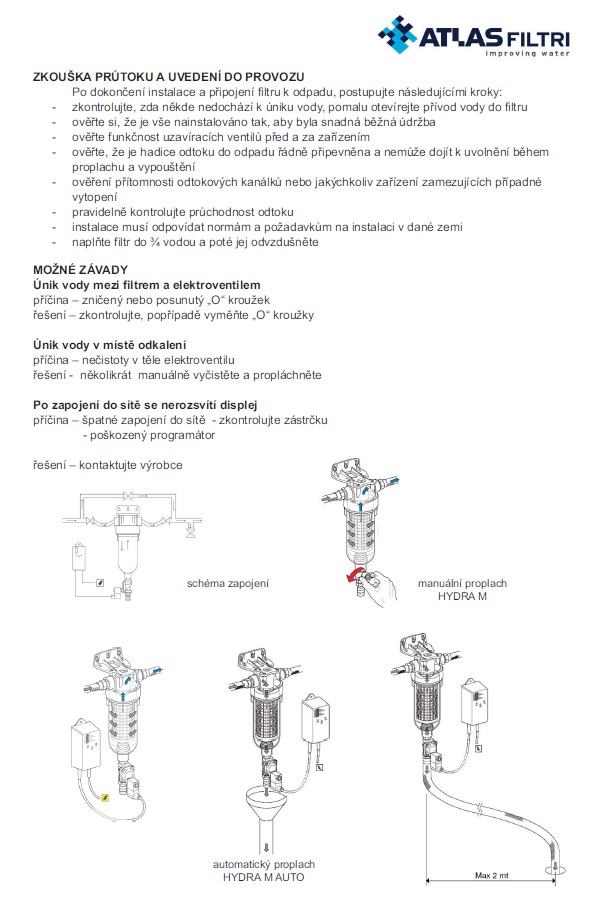 ATLAS FILTRI
improving water

ZKOUŠKA PRŮTOKU A UVEDENÍ DO PROVOZU

Po dokončení instalace a připojení filtru k odpadu, postupujte následujícími kroky:
- zkontrolujte, zda někde nedochází k úniku vody, pomalu otevírejte přívod vody do filtru
- ověřte si, že je vše nainstalováno tak, aby byla snadná běžná údržba
- ověřte funkčnost uzavíracích ventilů před a za zařízením
- ověřte, že je hadice odtoku do odpadu řádně připevněna a nemůže dojít k uvolnění během proplachu a vypouštění
- ověření přítomnosti odtokových kanálků nebo jakýchkoliv zařízení zamezujících případné vytopení
- pravidelně kontrolujte průchodnost odtoku
- instalace musí odpovídat normám a požadavkům na instalaci v dané zemi
- naplňte filtr do ¾ vodou a poté jej odvzdušněte

MOŽNÉ ZÁVADY
Únik vody mezi filtrem a elektroventilem
příčina – zničený nebo posunutý „O“ kroužek
řešení – zkontrolujte, popřípadě vyměňte „O“ kroužky

Únik vody v místě odkalení
příčina – nečistoty v těle elektroventilu
řešení - několikrát manuálně vyčistěte a propláchněte

Po zapojení do sítě se nerozsvítí displej
příčina – špatné zapojení do sítě - zkontrolujte zástrčku
- poškozený programátor

řešení – kontaktujte výrobce

schéma zapojení

manuální proplach
HYDRA M

automatický proplach
HYDRA M AUTO

Max 2 mt